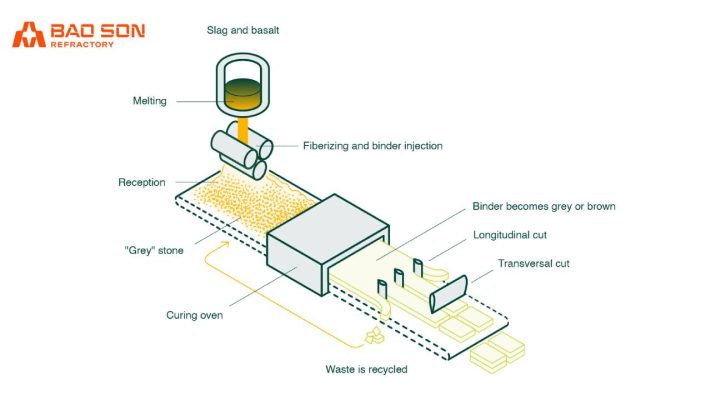 BAO SON
REFRACTORY

Slag and basalt

Melting

Fiberizing and binder injection

Reception

Binder becomes grey or brown

Longitudinal cut

"Grey" stone

Transversal cut

Curing oven

Waste is recycled